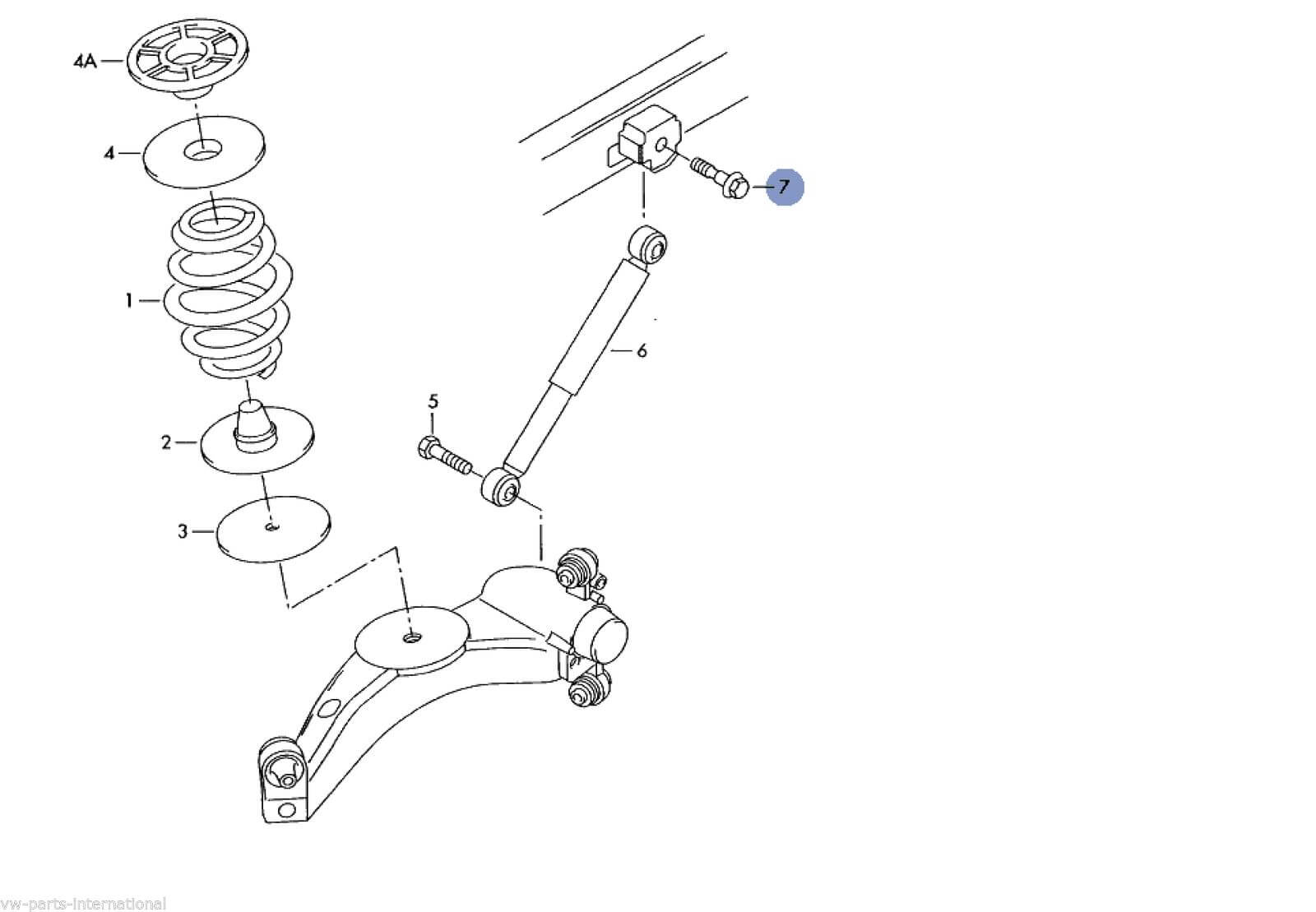 4A
4
7
1
6
5
2
3
vw-parts-international